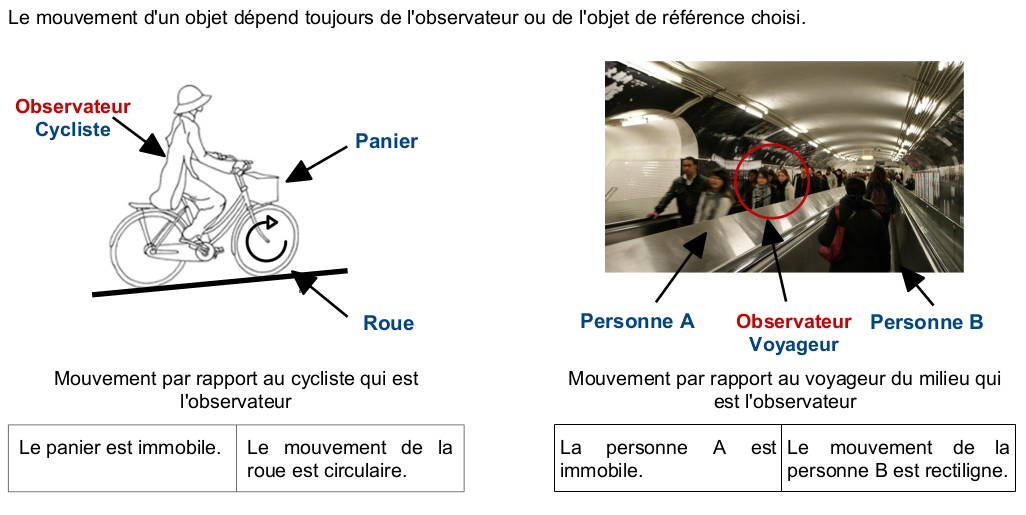 Le mouvement d'un objet dépend toujours de l'observateur ou de l'objet de référence choisi.

Observateur
Cycliste

Panier

Roue

Mouvement par rapport au cycliste qui est l'observateur

| Le panier est immobile. | Le mouvement de la roue est circulaire. |
|---|---|

Personne A

Observateur
Voyageur

Personne B

Mouvement par rapport au voyageur du milieu qui est l'observateur

| La personne A est immobile. | Le mouvement de la personne B est rectiligne. |
|---|---|