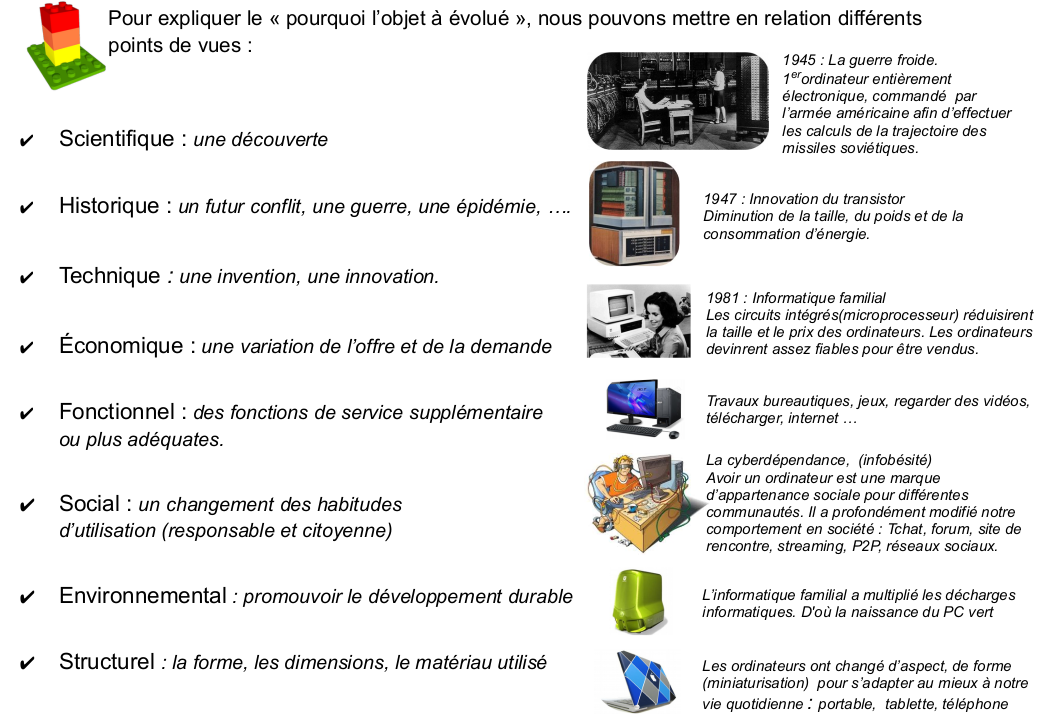 Pour expliquer le « pourquoi l'objet à évolué », nous pouvons mettre en relation différents points de vues :

✔ Scientifique : une découverte

✔ Historique : un futur conflit, une guerre, une épidémie, ….

✔ Technique : une invention, une innovation.

✔ Économique : une variation de l'offre et de la demande

✔ Fonctionnel : des fonctions de service supplémentaire ou plus adéquates.

✔ Social : un changement des habitudes d'utilisation (responsable et citoyenne)

✔ Environnemental : promouvoir le développement durable

✔ Structurel : la forme, les dimensions, le matériau utilisé

1945 : La guerre froide. $1^{er}$ordinateur entièrement électronique, commandé par l'armée américaine afin d'effectuer les calculs de la trajectoire des missiles soviétiques.

1947 : Innovation du transistor
Diminution de la taille, du poids et de la consommation d'énergie.

1981 : Informatique familial
Les circuits intégrés(microprocesseur) réduisirent la taille et le prix des ordinateurs. Les ordinateurs devinrent assez fiables pour être vendus.

Travaux bureautiques, jeux, regarder des vidéos, télécharger, internet …

La cyberdépendance, (infobésité)
Avoir un ordinateur est une marque d'appartenance sociale pour différentes communautés. Il a profondément modifié notre comportement en société : Tchat, forum, site de rencontre, streaming, P2P, réseaux sociaux.

L'informatique familial a multiplié les décharges informatiques. D'où la naissance du PC vert

Les ordinateurs ont changé d'aspect, de forme (miniaturisation) pour s'adapter au mieux à notre vie quotidienne : portable, tablette, téléphone